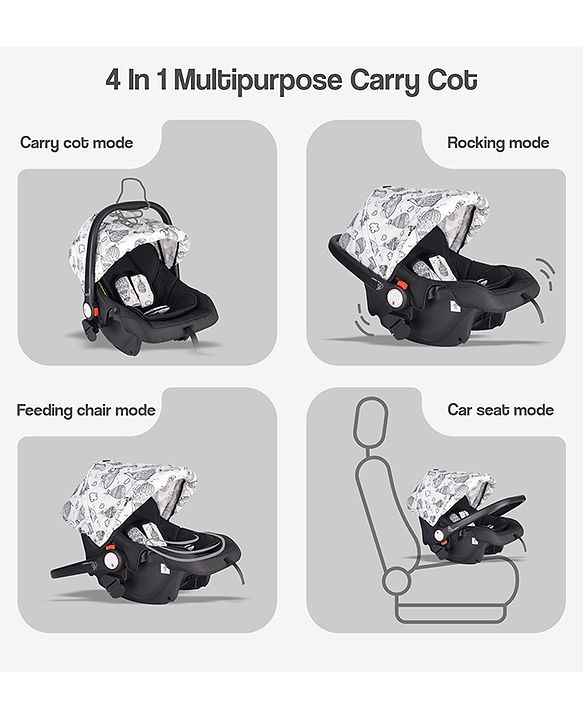 4 In 1 Multipurpose Carry Cot

Carry cot mode

Rocking mode

Feeding chair mode

Car seat mode