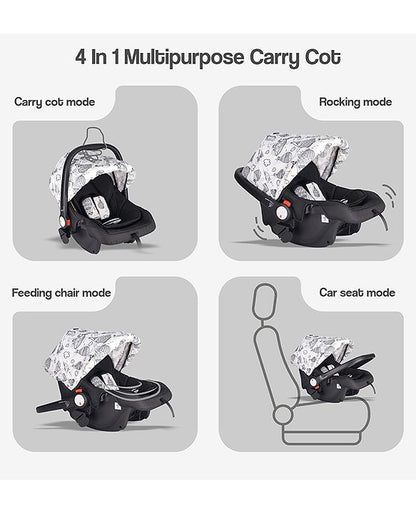 4 In 1 Multipurpose Carry Cot

Carry cot mode

Rocking mode

Feeding chair mode

Car seat mode